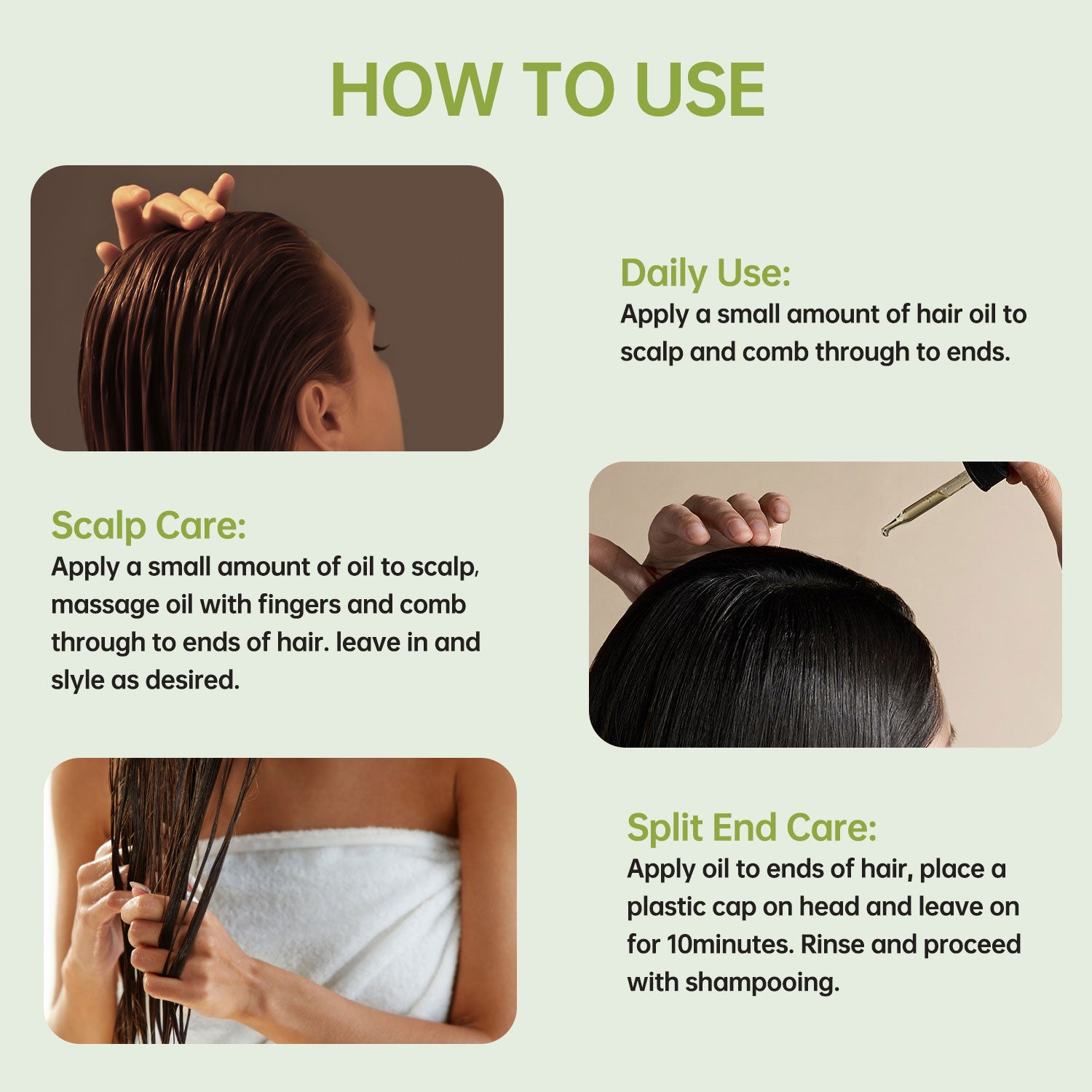 HOW TO USE

Daily Use:
Apply a small amount of hair oil to scalp and comb through to ends.

Scalp Care:
Apply a small amount of oil to scalp, massage oil with fingers and comb through to ends of hair. leave in and slyle as desired.

Split End Care:
Apply oil to ends of hair, place a plastic cap on head and leave on for 10minutes. Rinse and proceed with shampooing.