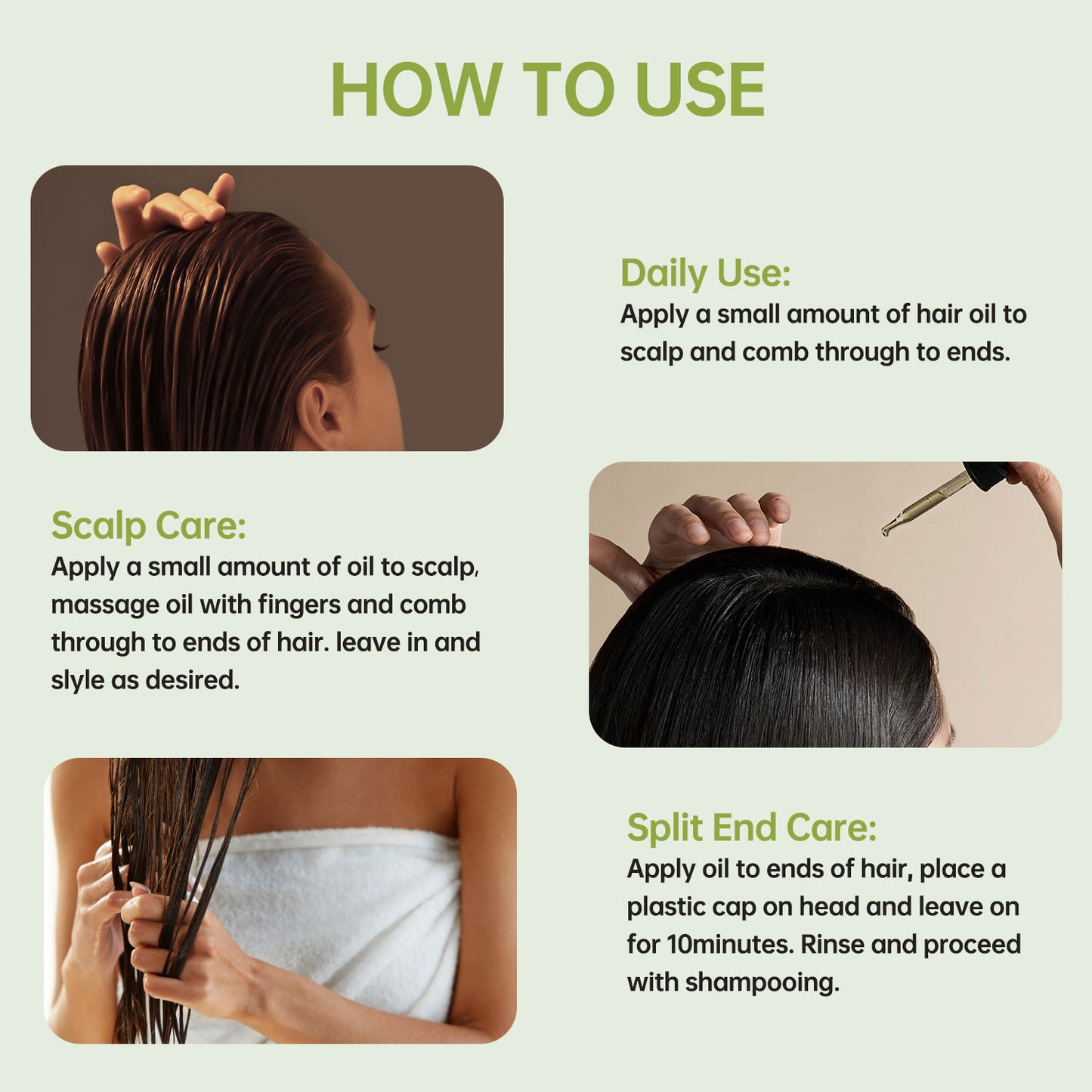 HOW TO USE

Daily Use:
Apply a small amount of hair oil to scalp and comb through to ends.

Scalp Care:
Apply a small amount of oil to scalp, massage oil with fingers and comb through to ends of hair. leave in and slyle as desired.

Split End Care:
Apply oil to ends of hair, place a plastic cap on head and leave on for 10minutes. Rinse and proceed with shampooing.